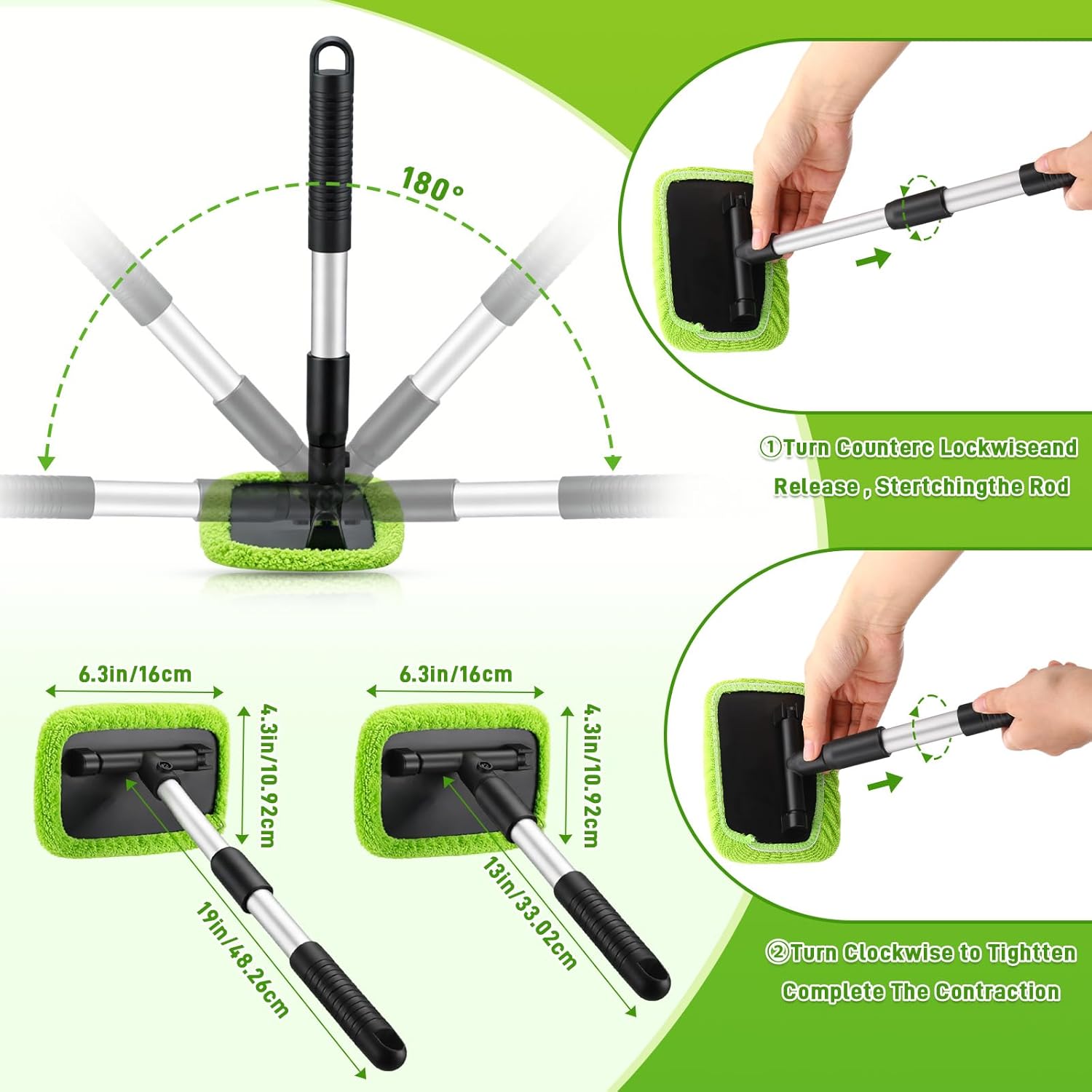 180°

①Turn Counterc Lockwiseand Release , Stertchingthe Rod

6.3in/16cm

4.3in/10.92cm

19in/48.26cm

6.3in/16cm

4.3in/10.92cm

13in/33.02cm

②Turn Clockwise to Tightten Complete The Contraction