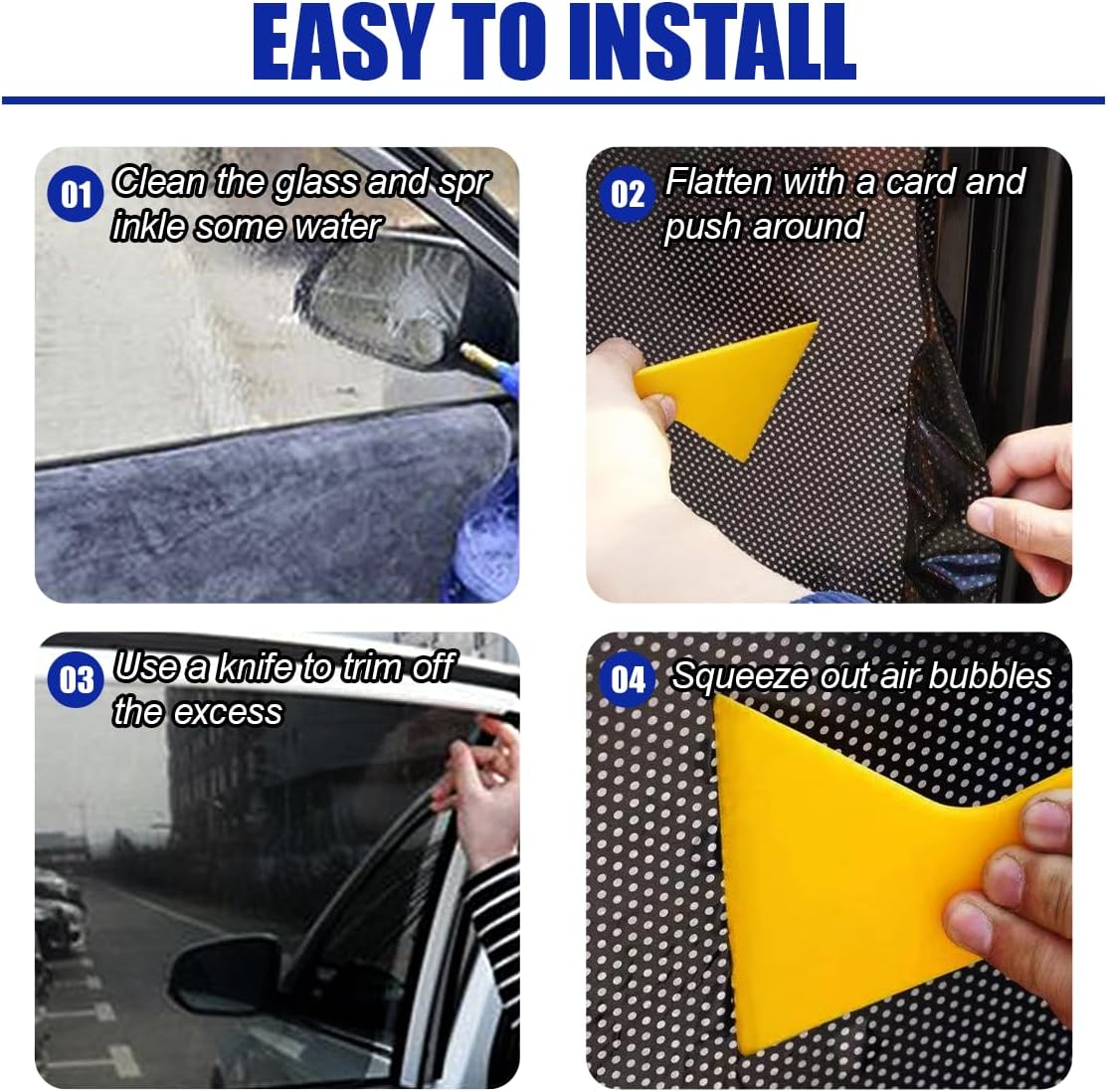 EASY TO INSTALL

01 Clean the glass and spr inkle some water

02 Flatten with a card and push around

03 Use a knife to trim off the excess

04 Squeeze out air bubbles