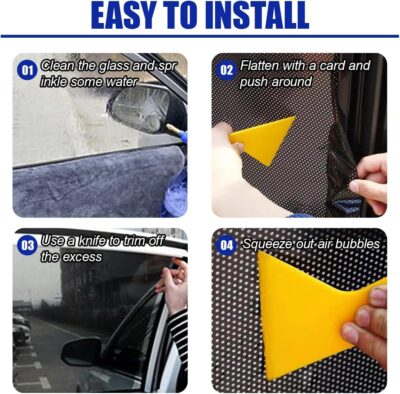 EASY TO INSTALL

01 Clean the glass and spr inkle some water

02 Flatten with a card and push around

03 Use a knife to trim off the excess

04 Squeeze out air bubbles