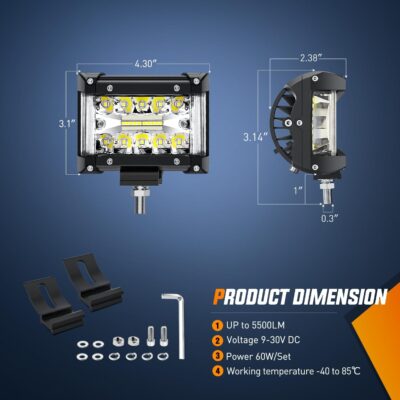 4.30"

3.1"

2.38"

3.14"

1"

0.3"

PRODUCT DIMENSION

1 UP to 5500LM

2 Voltage 9-30V DC

3 Power 60W/Set

4 Working temperature -40 to 85℃