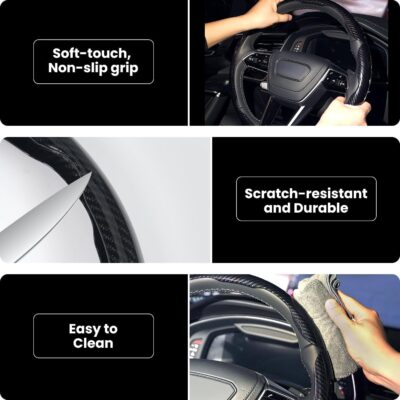 Soft-touch, Non-slip grip

Scratch-resistant and Durable

Easy to Clean