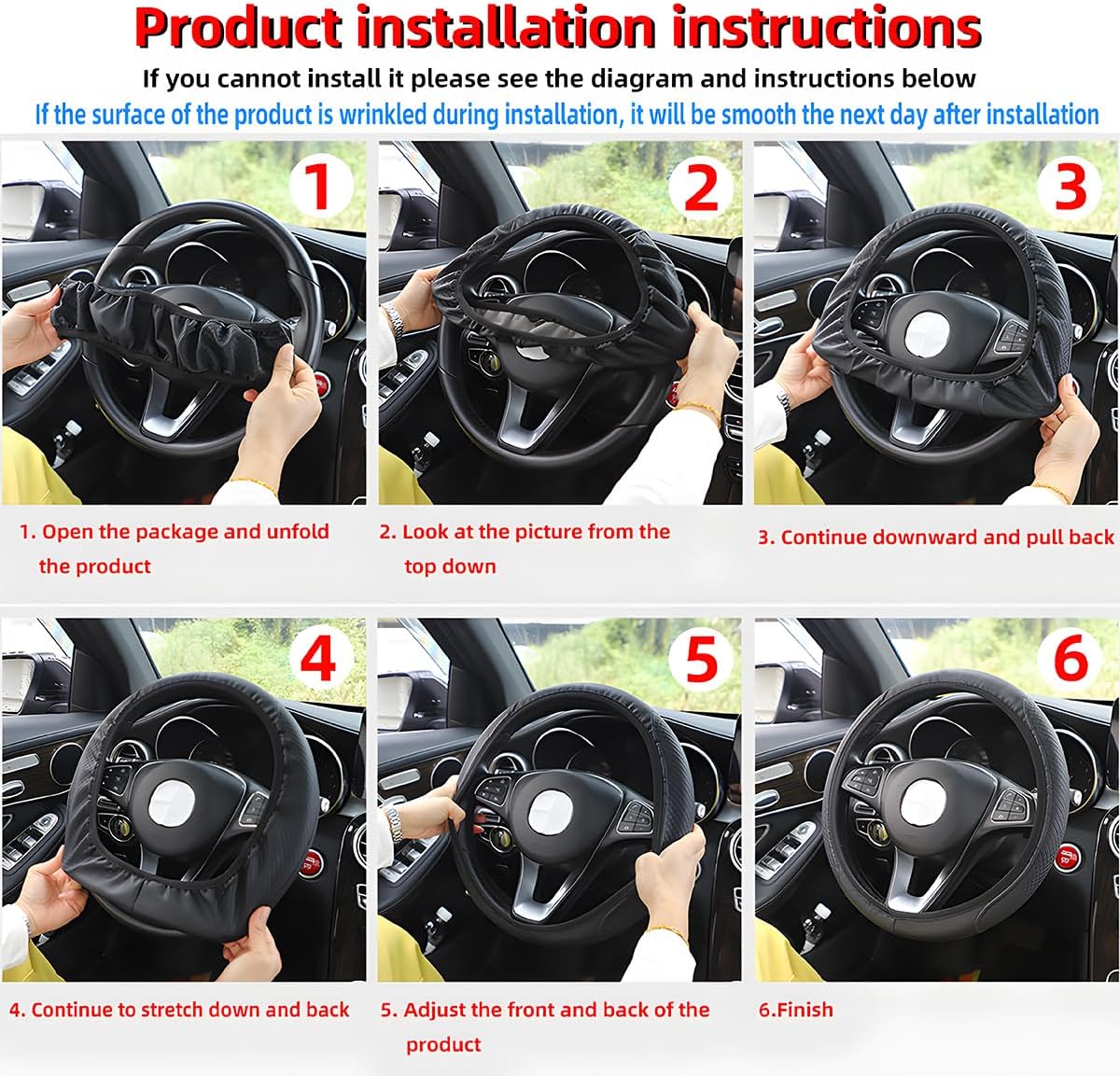 Product installation instructions

If you cannot install it please see the diagram and instructions below

If the surface of the product is wrinkled during installation, it will be smooth the next day after installation

1

2

3

1. Open the package and unfold the product

2. Look at the picture from the top down

3. Continue downward and pull back

4

5

6

4. Continue to stretch down and back

5. Adjust the front and back of the product

6.Finish