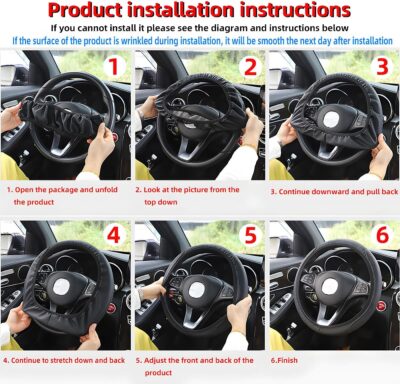 Product installation instructions

If you cannot install it please see the diagram and instructions below

If the surface of the product is wrinkled during installation, it will be smooth the next day after installation

1

2

3

1. Open the package and unfold the product

2. Look at the picture from the top down

3. Continue downward and pull back

4

5

6

4. Continue to stretch down and back

5. Adjust the front and back of the product

6.Finish