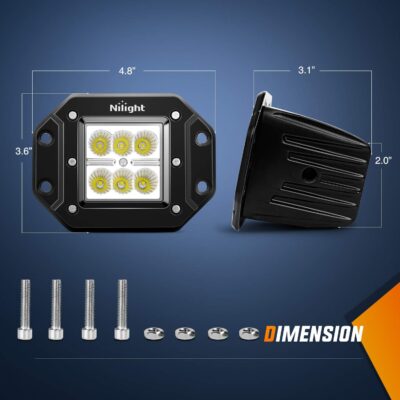 4.8"

3.1"

Nilight

3.6"

2.0"

DIMENSION