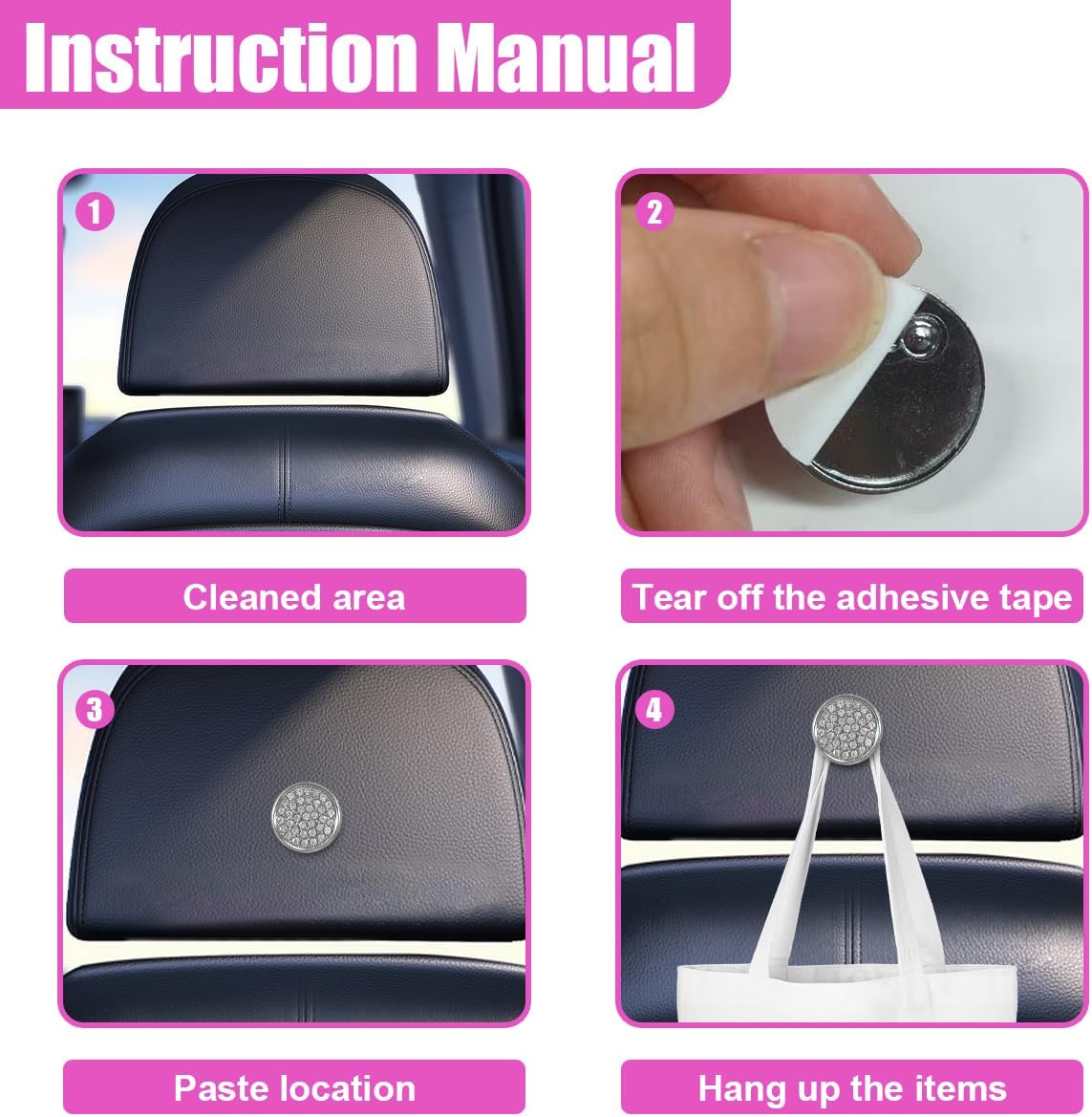 Instruction Manual

1

Cleaned area

2

Tear off the adhesive tape

3

Paste location

4

Hang up the items