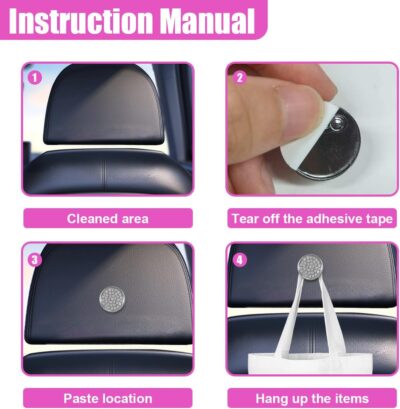 Instruction Manual

1

Cleaned area

2

Tear off the adhesive tape

3

Paste location

4

Hang up the items