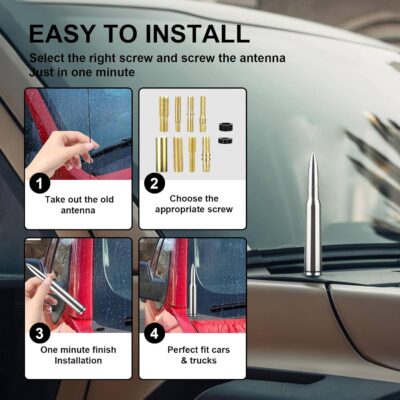 EASY TO INSTALL

Select the right screw and screw the antenna Just in one minute

1

Take out the old antenna

2

Choose the appropriate screw

3

One minute finish Installation

4

Perfect fit cars & trucks