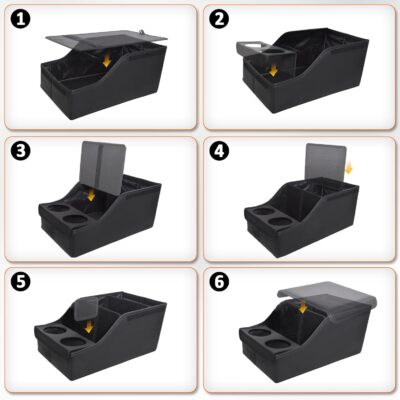 1

2

3

4

5

6