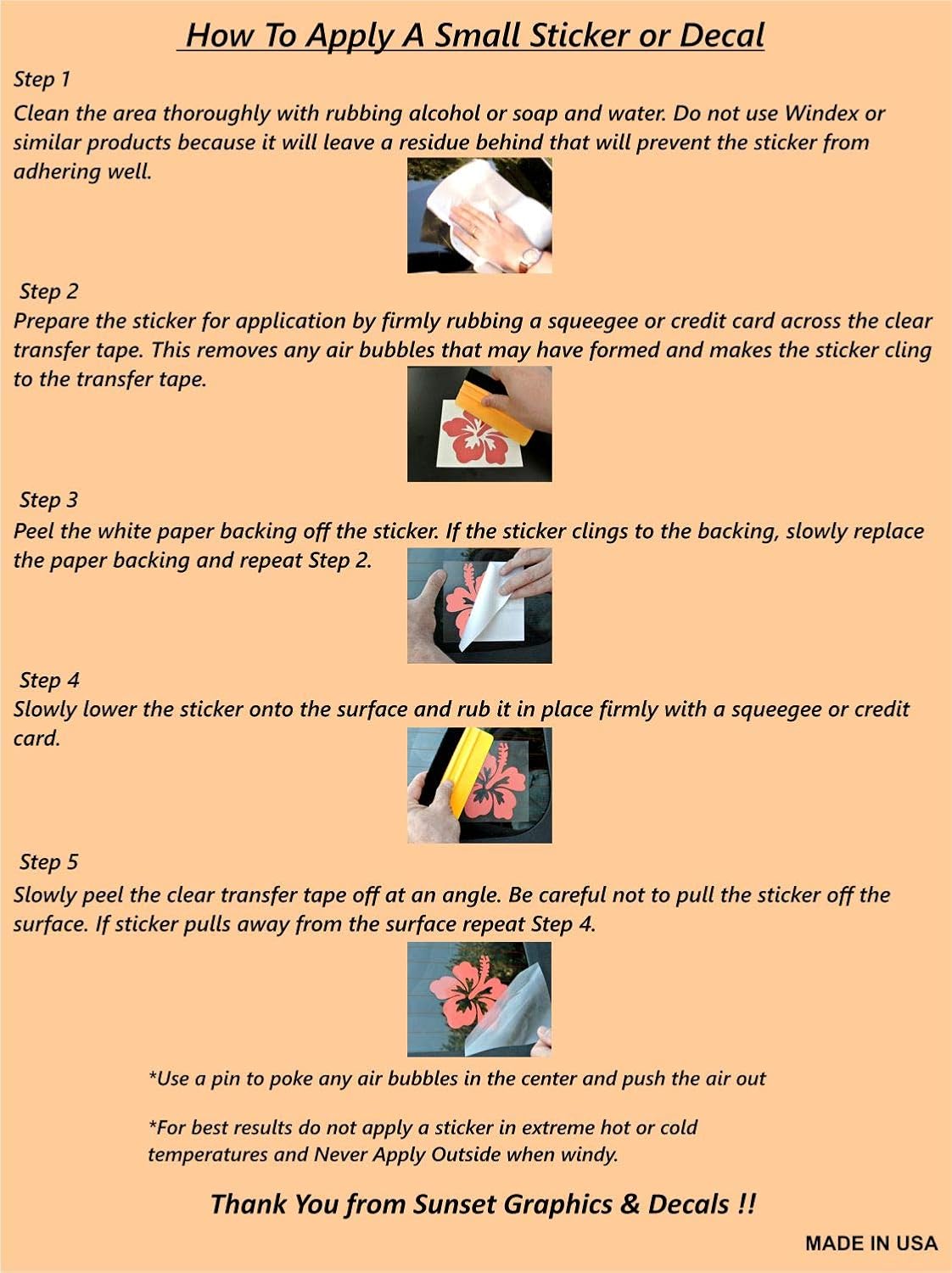 How To Apply A Small Sticker or Decal

Step 1

Clean the area thoroughly with rubbing alcohol or soap and water. Do not use Windex or similar products because it will leave a residue behind that will prevent the sticker from adhering well.

Step 2

Prepare the sticker for application by firmly rubbing a squeegee or credit card across the clear transfer tape. This removes any air bubbles that may have formed and makes the sticker cling to the transfer tape.

Step 3

Peel the white paper backing off the sticker. If the sticker clings to the backing, slowly replace the paper backing and repeat Step 2.

Step 4

Slowly lower the sticker onto the surface and rub it in place firmly with a squeegee or credit card.

Step 5

Slowly peel the clear transfer tape off at an angle. Be careful not to pull the sticker off the surface. If sticker pulls away from the surface repeat Step 4.

*Use a pin to poke any air bubbles in the center and push the air out

*For best results do not apply a sticker in extreme hot or cold temperatures and Never Apply Outside when windy.

Thank You from Sunset Graphics & Decals !!

MADE IN USA