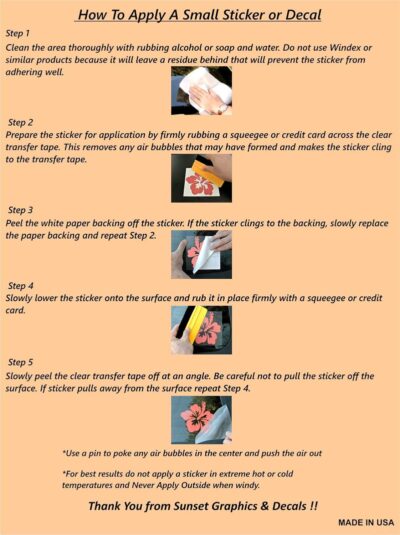 How To Apply A Small Sticker or Decal

Step 1
Clean the area thoroughly with rubbing alcohol or soap and water. Do not use Windex or similar products because it will leave a residue behind that will prevent the sticker from adhering well.

Step 2
Prepare the sticker for application by firmly rubbing a squeegee or credit card across the clear transfer tape. This removes any air bubbles that may have formed and makes the sticker cling to the transfer tape.

Step 3
Peel the white paper backing off the sticker. If the sticker clings to the backing, slowly replace the paper backing and repeat Step 2.

Step 4
Slowly lower the sticker onto the surface and rub it in place firmly with a squeegee or credit card.

Step 5
Slowly peel the clear transfer tape off at an angle. Be careful not to pull the sticker off the surface. If sticker pulls away from the surface repeat Step 4.

*Use a pin to poke any air bubbles in the center and push the air out

*For best results do not apply a sticker in extreme hot or cold temperatures and Never Apply Outside when windy.

Thank You from Sunset Graphics & Decals !!

MADE IN USA