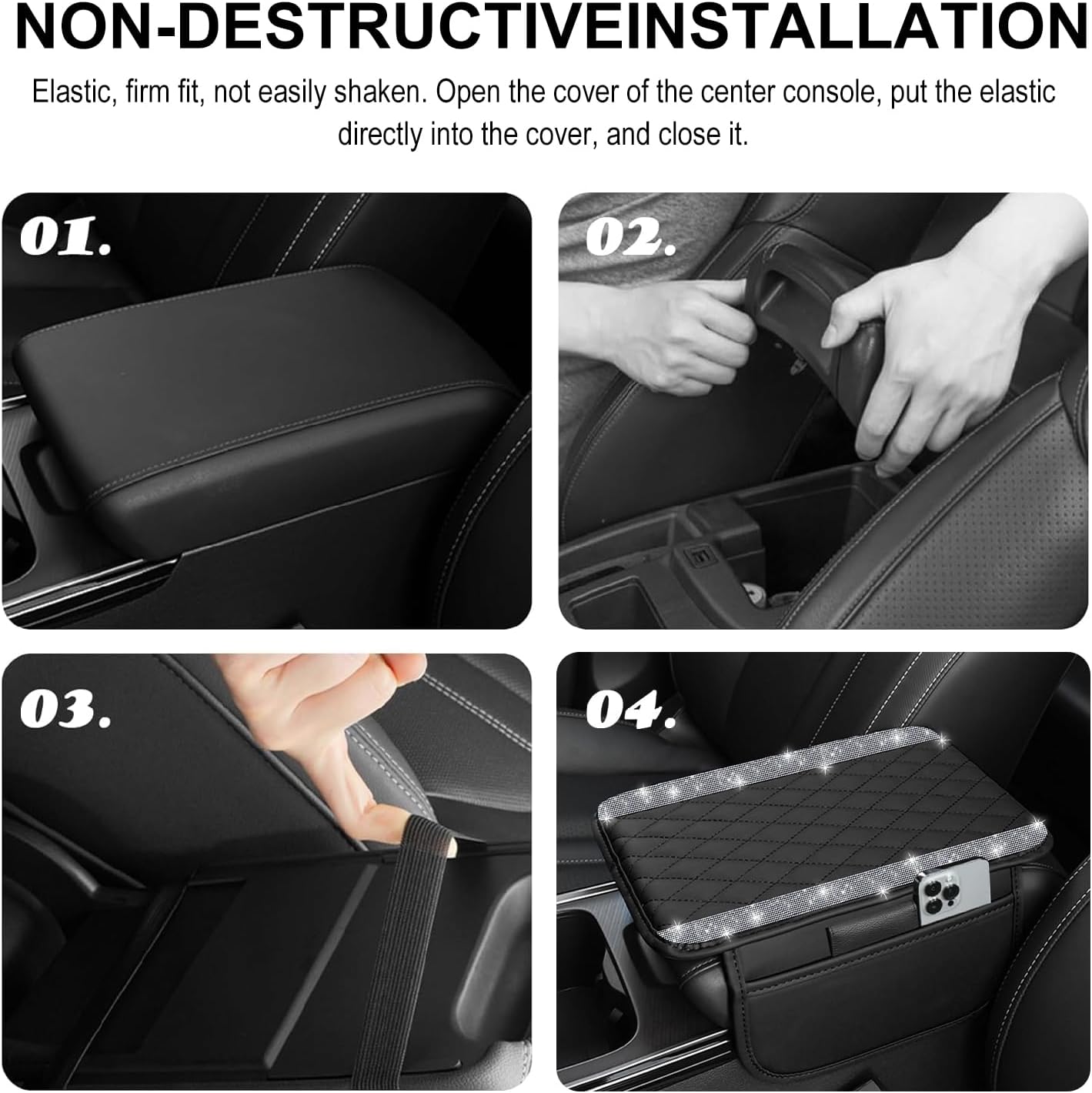 NON-DESTRUCTIVEINSTALLATION

Elastic, firm fit, not easily shaken. Open the cover of the center console, put the elastic directly into the cover, and close it.

01.

02.

03.

04.