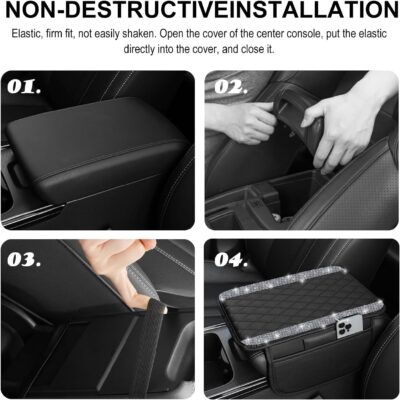 NON-DESTRUCTIVEINSTALLATION

Elastic, firm fit, not easily shaken. Open the cover of the center console, put the elastic directly into the cover, and close it.

01.

02.

03.

04.