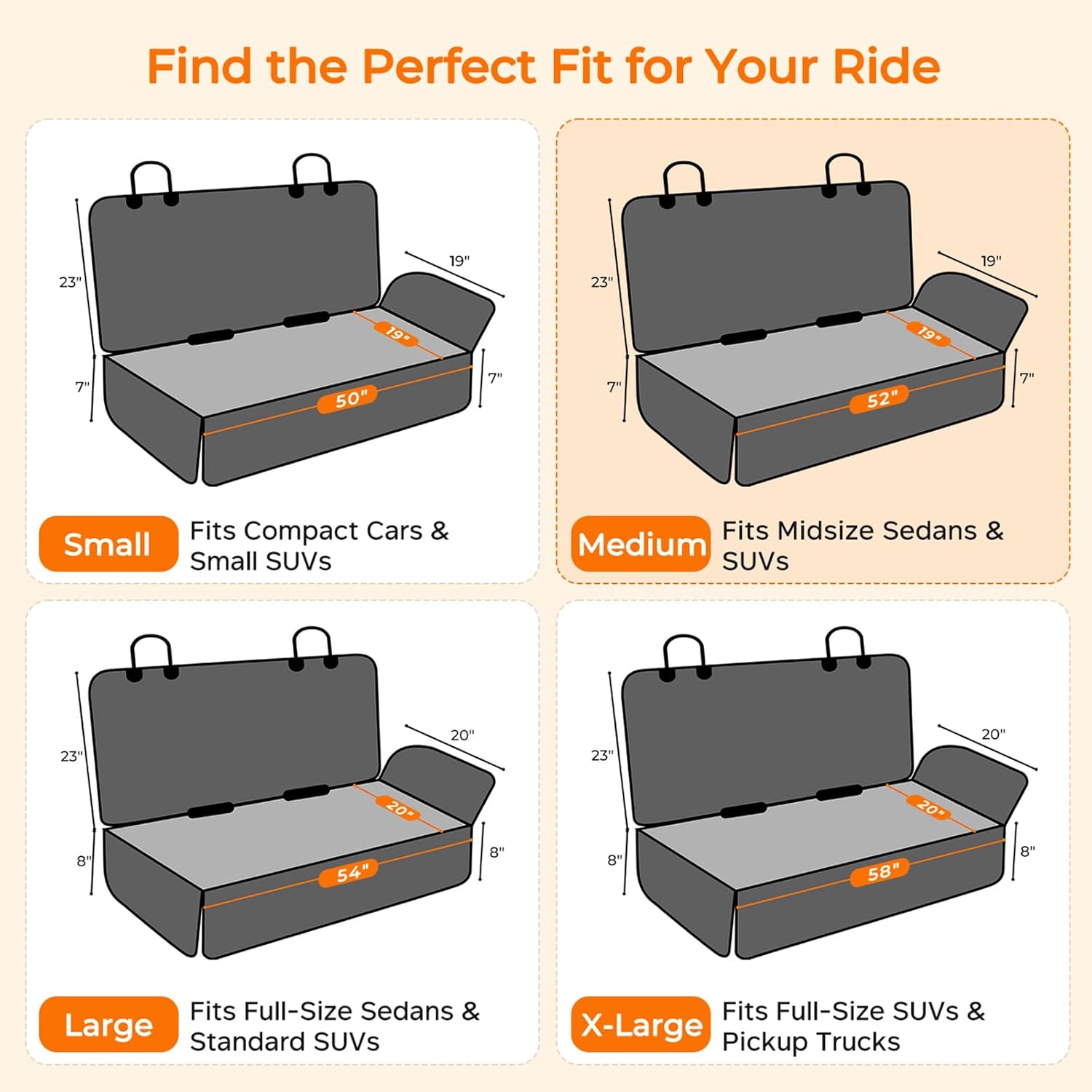 Find the Perfect Fit for Your Ride

23"
19"
19"
7"
7"
50"

Small
Fits Compact Cars & Small SUVs

23"
19"
19"
7"
7"
52"

Medium
Fits Midsize Sedans & SUVs

23"
20"
20"
8"
8"
54"

Large
Fits Full-Size Sedans & Standard SUVs

23"
20"
20"
8"
8"
58"

X-Large
Fits Full-Size SUVs & Pickup Trucks