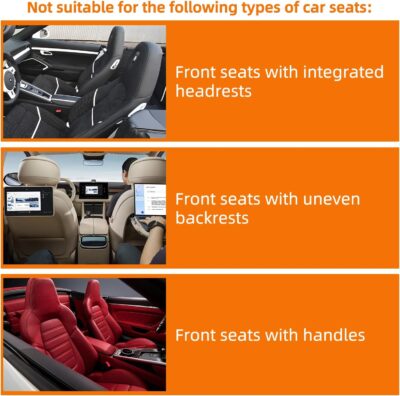 Not suitable for the following types of car seats:

Front seats with integrated headrests

Front seats with uneven backrests

Front seats with handles