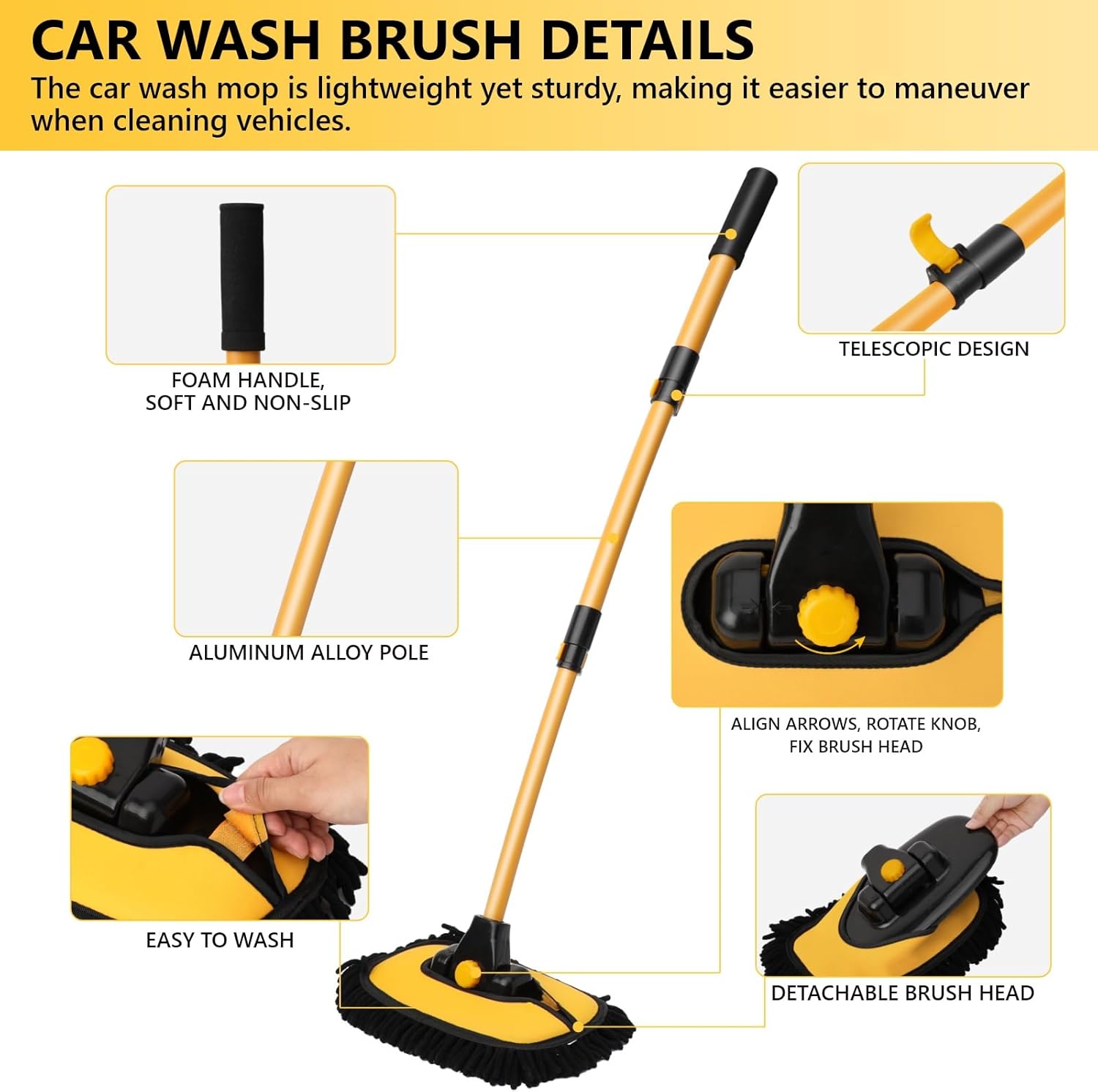 CAR WASH BRUSH DETAILS

The car wash mop is lightweight yet sturdy, making it easier to maneuver when cleaning vehicles.

FOAM HANDLE,
SOFT AND NON-SLIP

TELESCOPIC DESIGN

ALUMINUM ALLOY POLE

ALIGN ARROWS, ROTATE KNOB,
FIX BRUSH HEAD

EASY TO WASH

DETACHABLE BRUSH HEAD