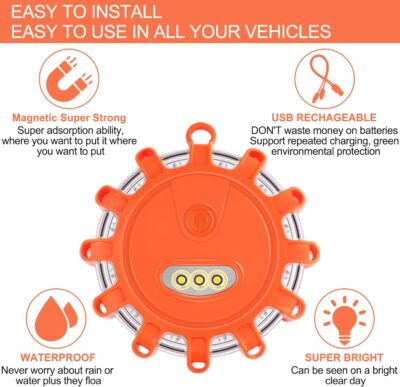 EASY TO INSTALL
EASY TO USE IN ALL YOUR VEHICLES

Magnetic Super Strong
Super adsorption ability, where you want to put it where you want to put

USB RECHAGEABLE
DON'T waste money on batteries Support repeated charging, green environmental protection

WATERPROOF
Never worry about rain or water plus they floa

SUPER BRIGHT
Can be seen on a bright clear day