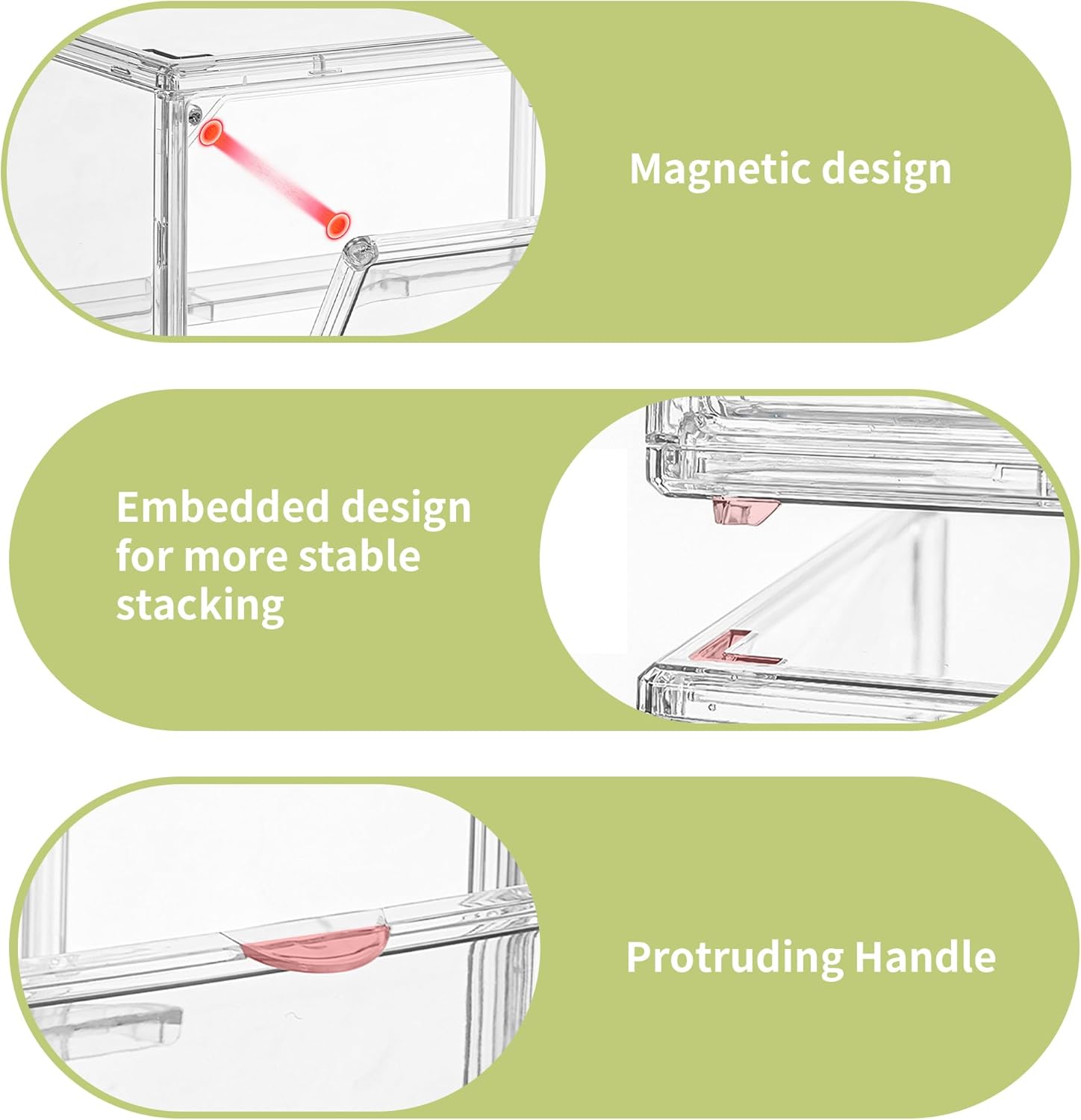 Magnetic design

Embedded design for more stable stacking

Protruding Handle