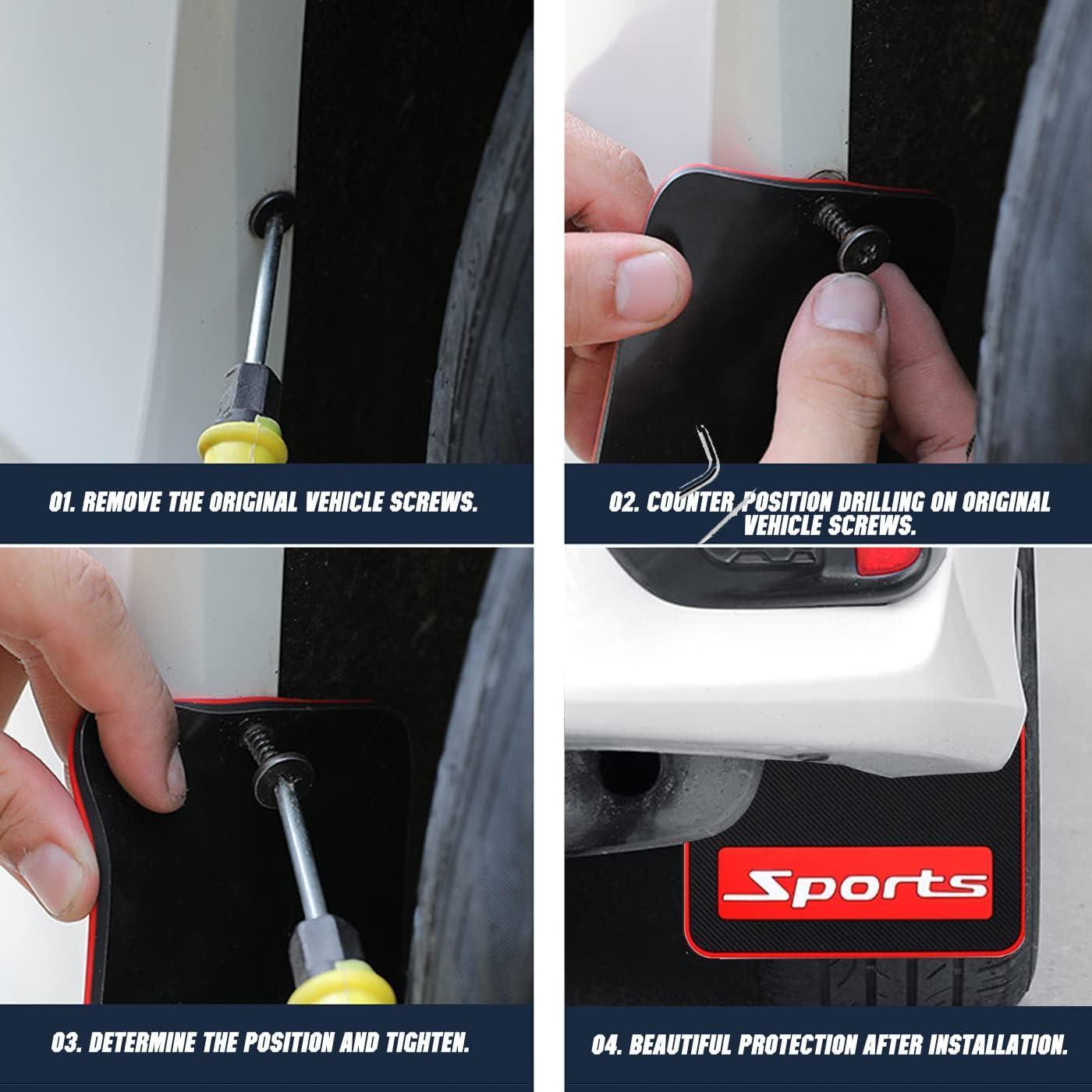 01. REMOVE THE ORIGINAL VEHICLE SCREWS.

02. COUNTER POSITION DRILLING ON ORIGINAL VEHICLE SCREWS.

03. DETERMINE THE POSITION AND TIGHTEN.

Sports

04. BEAUTIFUL PROTECTION AFTER INSTALLATION.