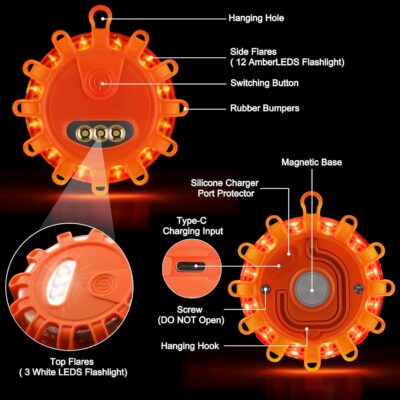 Hanging Hole

Side Flares
( 12 AmberLEDS Flashlight)

Switching Button

Rubber Bumpers

Magnetic Base

Silicone Charger
Port Protector

Type-C
Charging Input

Screw
(DO NOT Open)

Hanging Hook

Top Flares
( 3 White LEDS Flashlight)