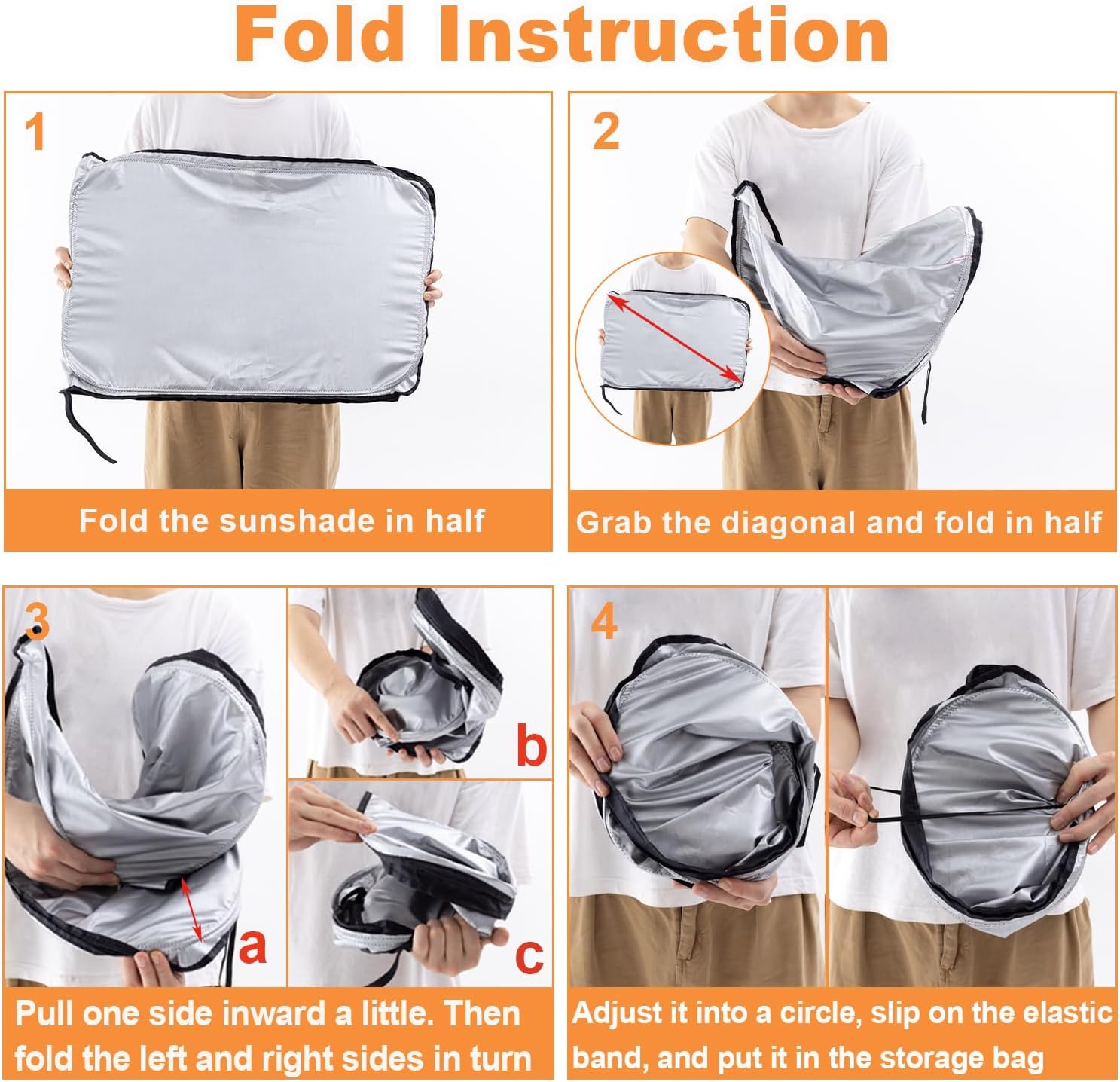 Fold Instruction

1

Fold the sunshade in half

2

Grab the diagonal and fold in half

3

a

b

c

Pull one side inward a little. Then fold the left and right sides in turn

4

Adjust it into a circle, slip on the elastic band, and put it in the storage bag