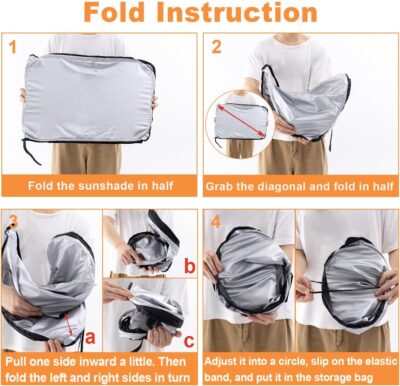 Fold Instruction

1

Fold the sunshade in half

2

Grab the diagonal and fold in half

3

a

b

c

Pull one side inward a little. Then fold the left and right sides in turn

4

Adjust it into a circle, slip on the elastic band, and put it in the storage bag