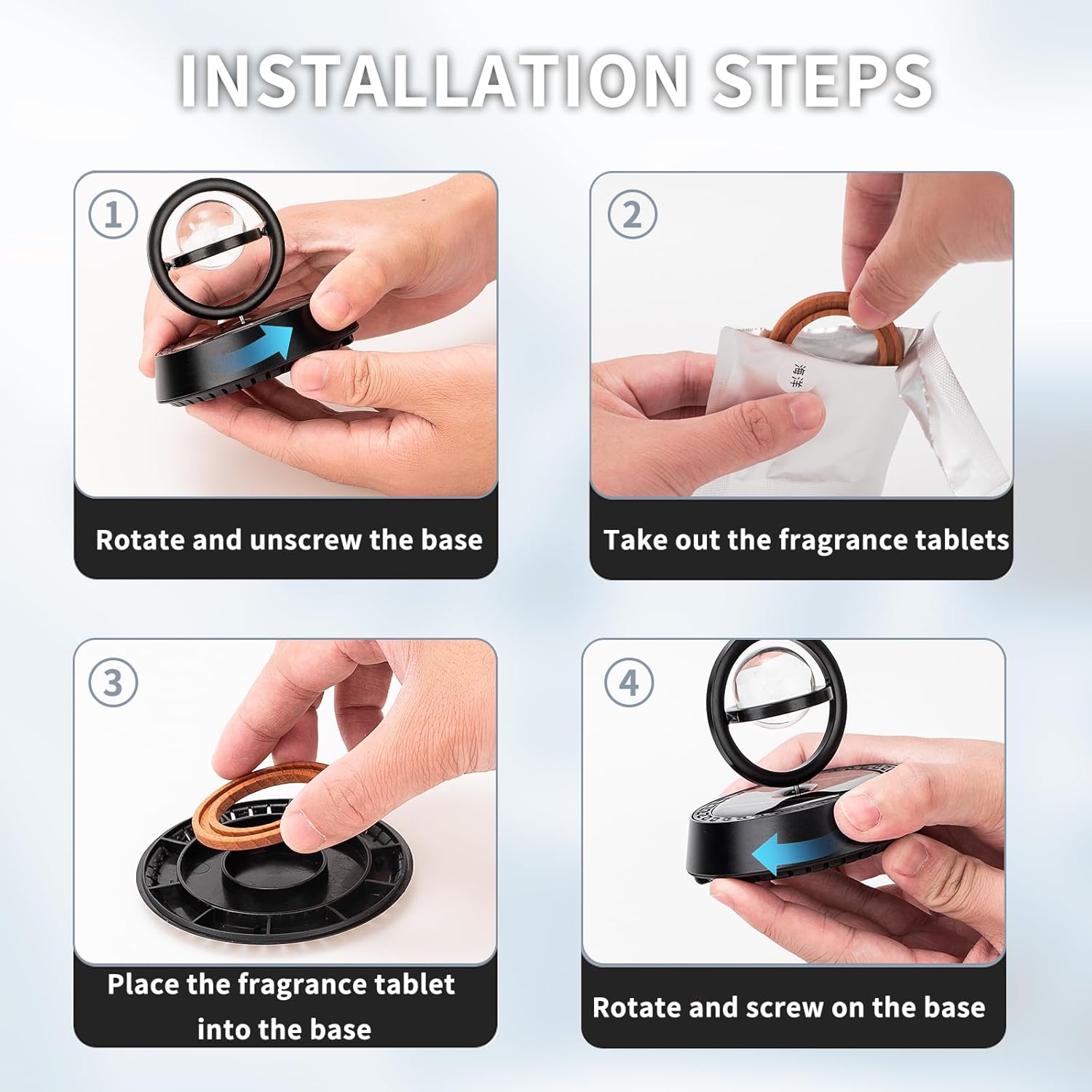 INSTALLATION STEPS

1

Rotate and unscrew the base

2

海洋

Take out the fragrance tablets

3

Place the fragrance tablet into the base

4

Rotate and screw on the base