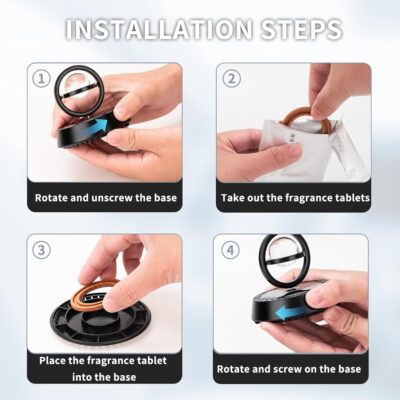 INSTALLATION STEPS

1

Rotate and unscrew the base

2

Take out the fragrance tablets

3

Place the fragrance tablet into the base

4

Rotate and screw on the base