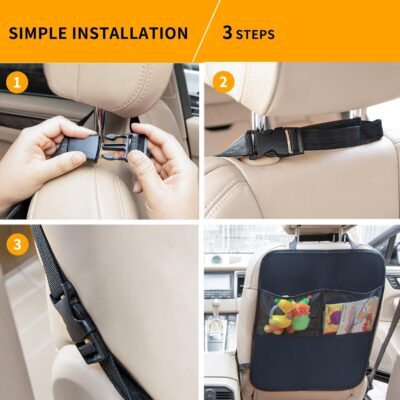 SIMPLE INSTALLATION

3 STEPS

1

2

3