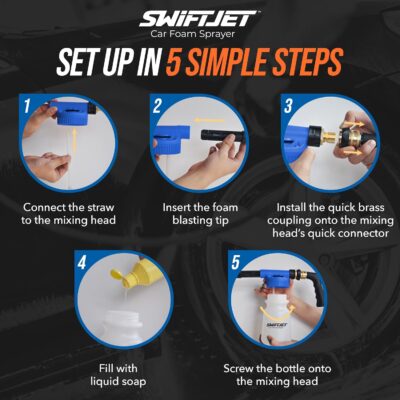 SWIFTJET™
Car Foam Sprayer

SET UP IN 5 SIMPLE STEPS

1
Connect the straw to the mixing head

2
Insert the foam blasting tip

3
Install the quick brass coupling onto the mixing head's quick connector

4
Fill with liquid soap

5
SWIFTJET
Screw the bottle onto the mixing head