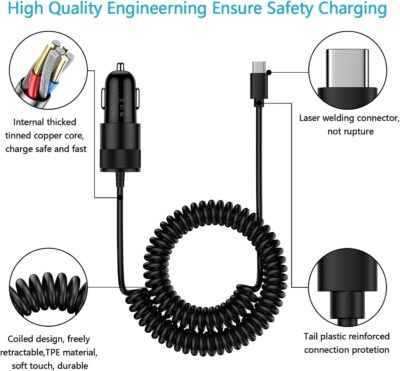 High Quality Engineerning Ensure Safety Charging

Internal thicked tinned copper core, charge safe and fast

Laser welding connector, not rupture

Coiled design, freely retractable,TPE material, soft touch, durable

Tail plastic reinforced connection protetion