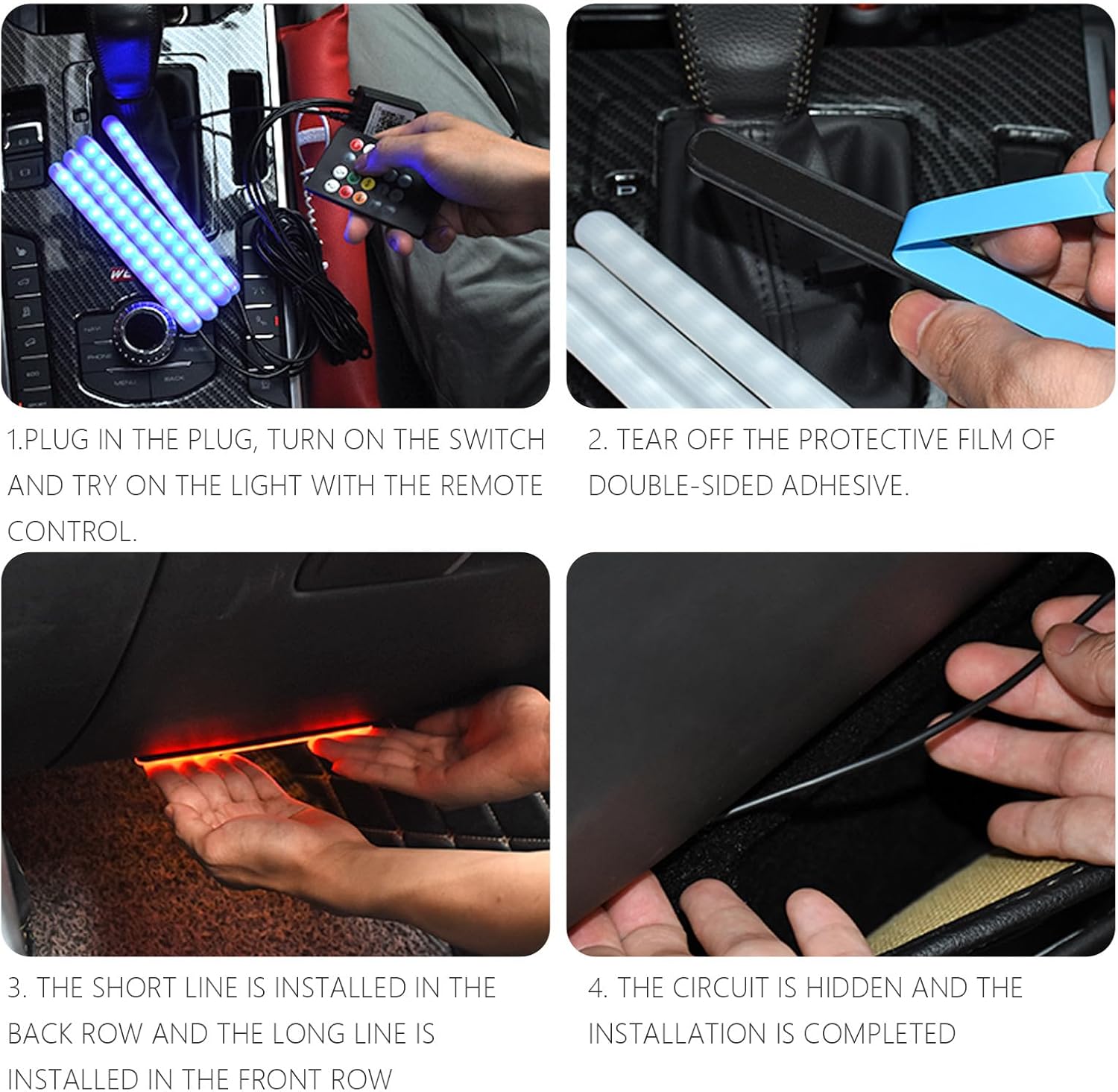 1.PLUG IN THE PLUG, TURN ON THE SWITCH AND TRY ON THE LIGHT WITH THE REMOTE CONTROL.

2. TEAR OFF THE PROTECTIVE FILM OF DOUBLE-SIDED ADHESIVE.

3. THE SHORT LINE IS INSTALLED IN THE BACK ROW AND THE LONG LINE IS INSTALLED IN THE FRONT ROW

4. THE CIRCUIT IS HIDDEN AND THE INSTALLATION IS COMPLETED