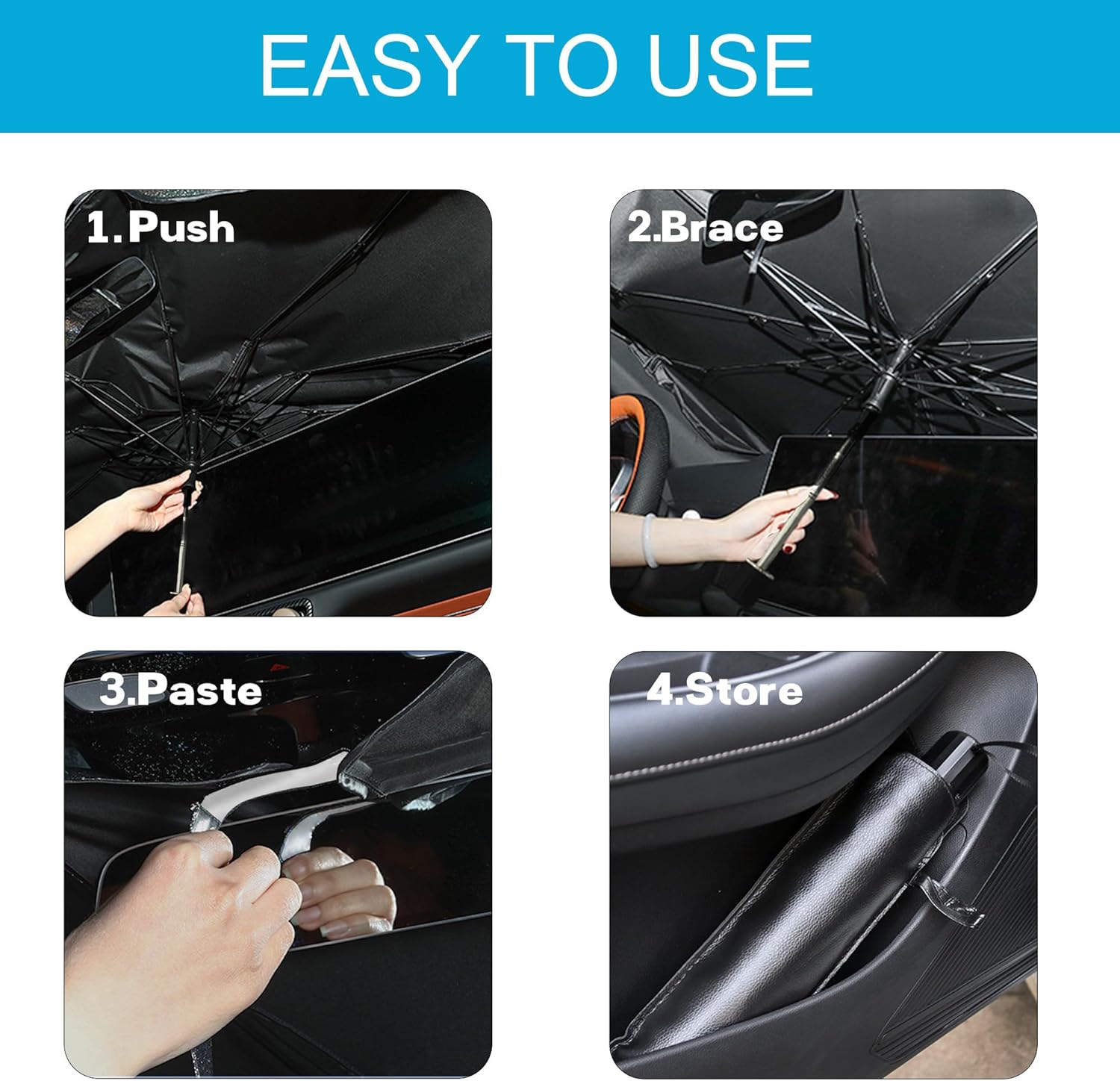 EASY TO USE

1.Push

2.Brace

3.Paste

4.Store