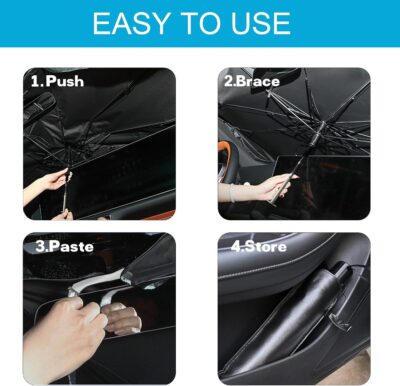 EASY TO USE

1.Push

2.Brace

3.Paste

4.Store