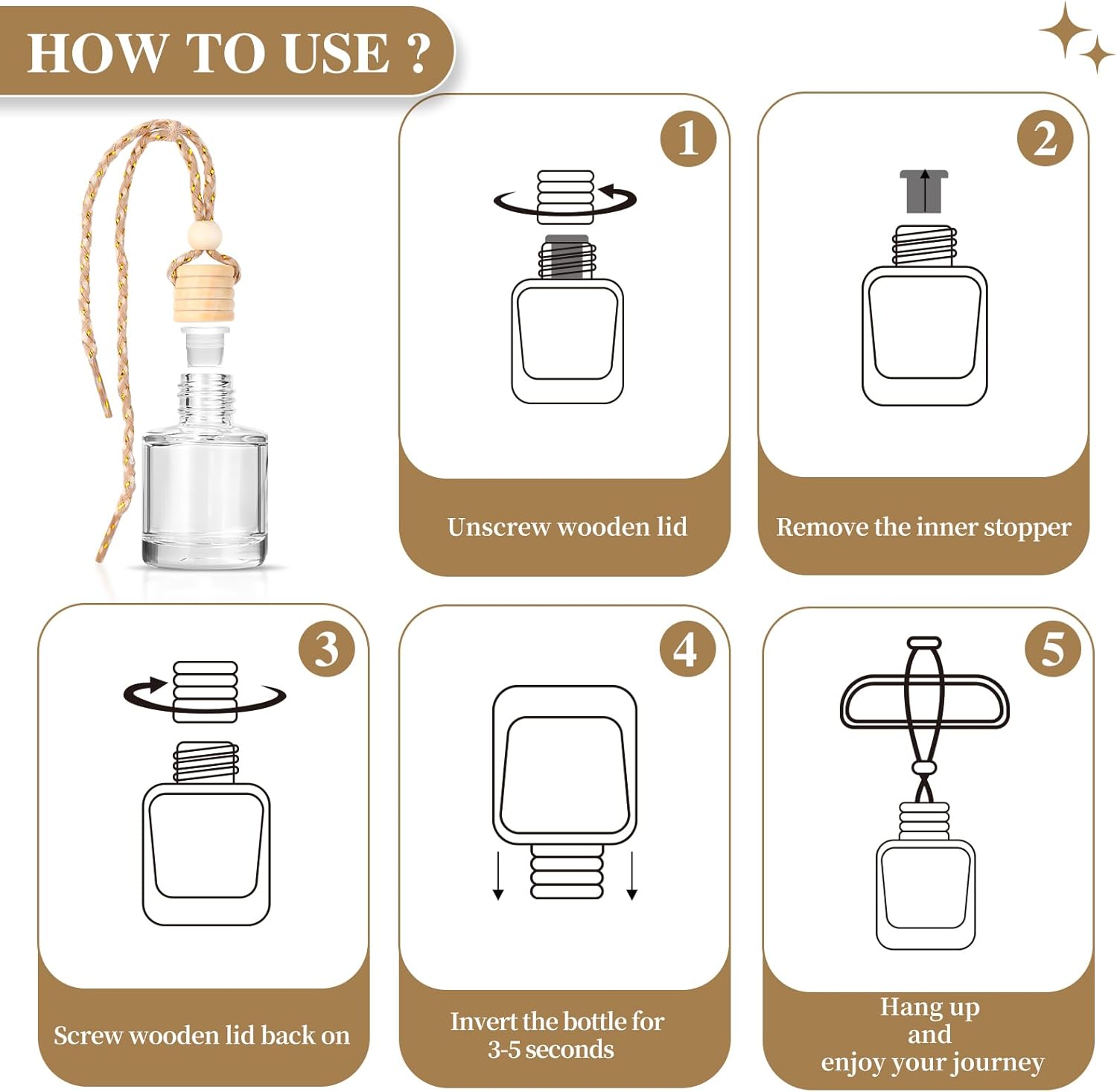 HOW TO USE ?

1

Unscrew wooden lid

2

Remove the inner stopper

3

Screw wooden lid back on

4

Invert the bottle for 3-5 seconds

5

Hang up and enjoy your journey