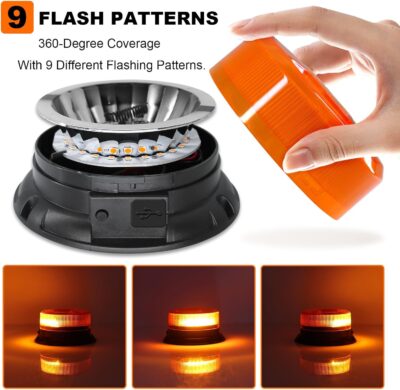 9 FLASH PATTERNS

360-Degree Coverage

With 9 Different Flashing Patterns.