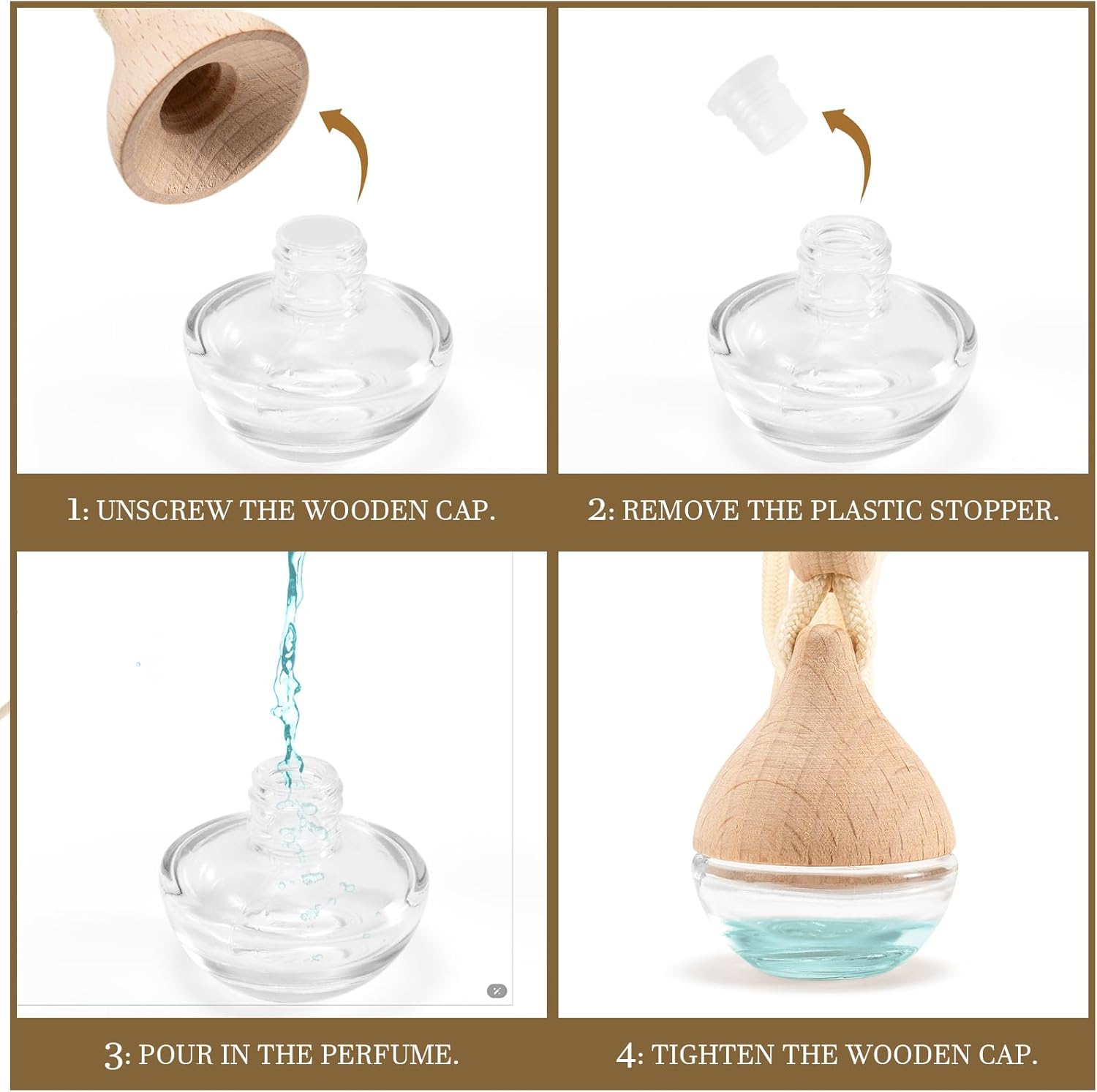 1: UNSCREW THE WOODEN CAP.

2: REMOVE THE PLASTIC STOPPER.

3: POUR IN THE PERFUME.

4: TIGHTEN THE WOODEN CAP.