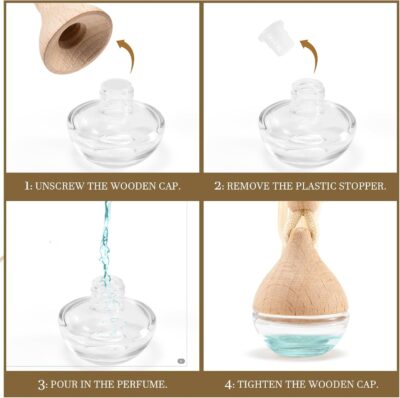 1: UNSCREW THE WOODEN CAP.

2: REMOVE THE PLASTIC STOPPER.

3: POUR IN THE PERFUME.

4: TIGHTEN THE WOODEN CAP.