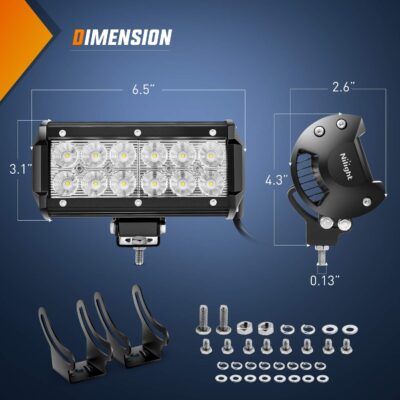 DIMENSION

6.5"

3.1"

2.6"

4.3"

Nilight

0.13"