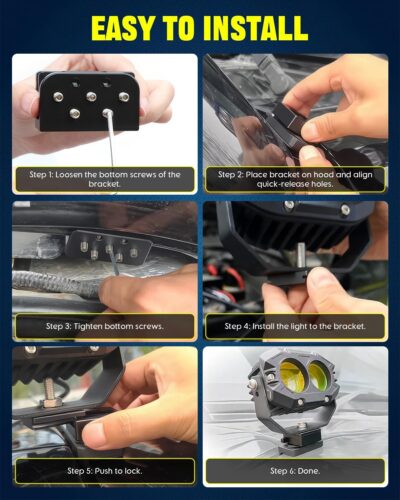 EASY TO INSTALL

Step 1: Loosen the bottom screws of the bracket.

Step 2: Place bracket on hood and align quick-release holes.

Step 3: Tighten bottom screws.

Step 4: Install the light to the bracket.

Step 5: Push to lock.

Step 6: Done.