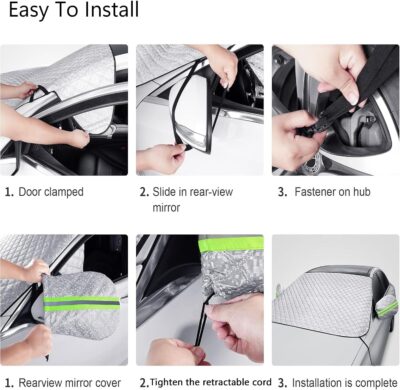 Easy To Install

1. Door clamped

2. Slide in rear-view mirror

3. Fastener on hub

1. Rearview mirror cover

2. Tighten the retractable cord

3. Installation is complete