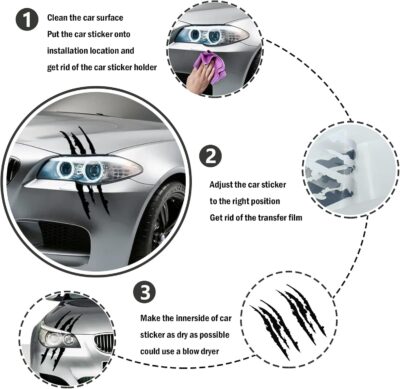 1 Clean the car surface
Put the car sticker onto installation location and get rid of the car sticker holder

2

Adjust the car sticker to the right position
Get rid of the transfer film

3

Make the innerside of car sticker as dry as possible could use a blow dryer