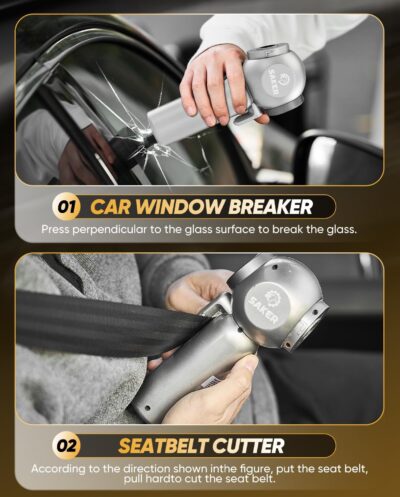 SAKER

01 CAR WINDOW BREAKER

Press perpendicular to the glass surface to break the glass.

SAKER

02 SEATBELT CUTTER

According to the direction shown inthe figure, put the seat belt, pull hardto cut the seat belt.