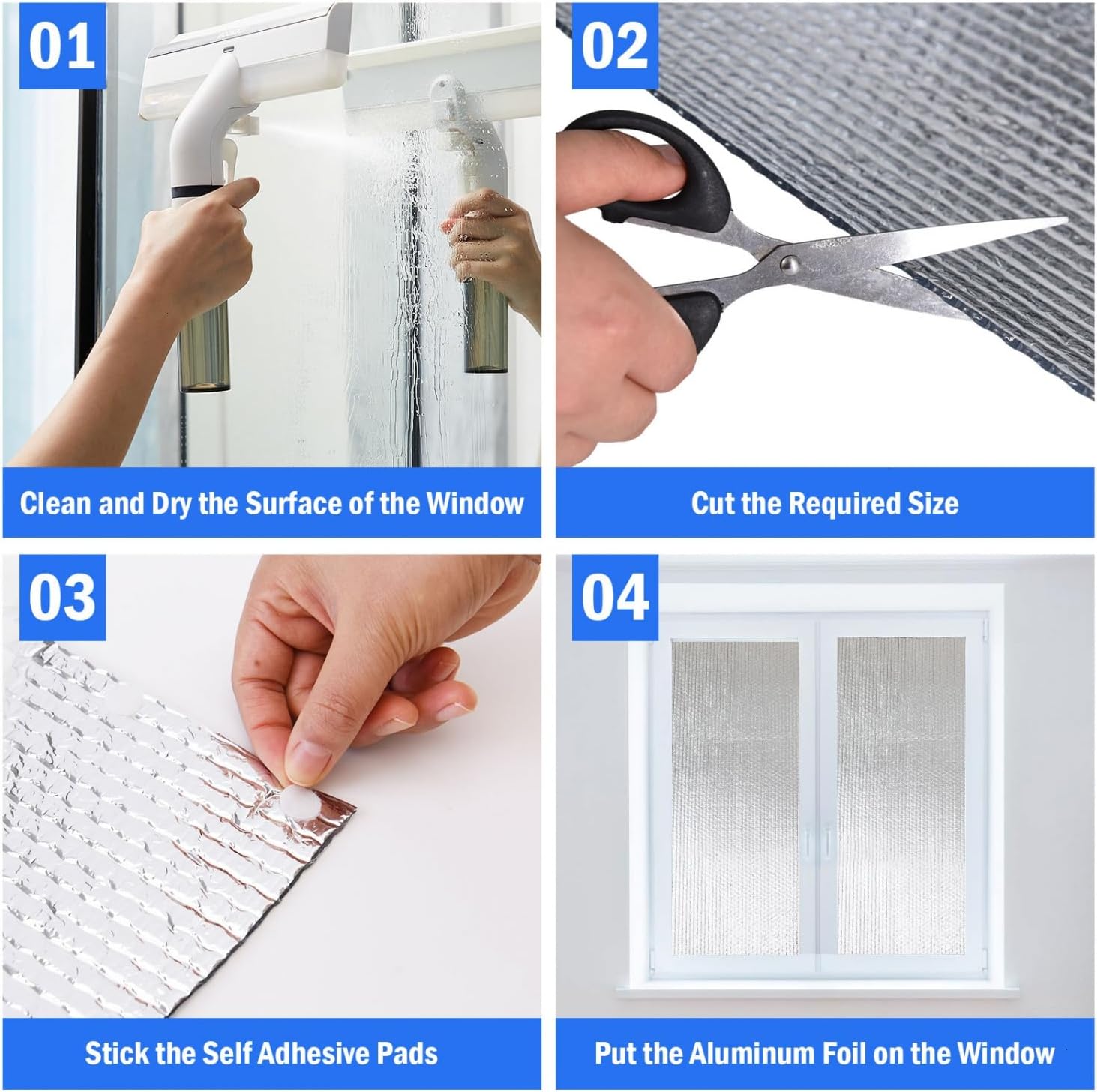 01

Clean and Dry the Surface of the Window

02

Cut the Required Size

03

Stick the Self Adhesive Pads

04

Put the Aluminum Foil on the Window