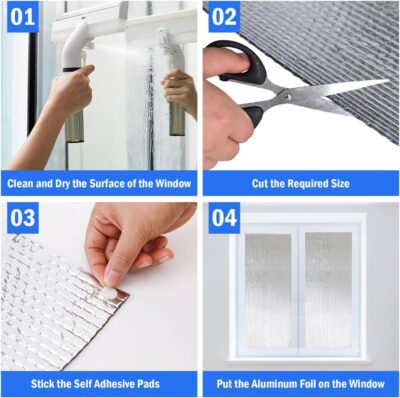 01

Clean and Dry the Surface of the Window

02

Cut the Required Size

03

Stick the Self Adhesive Pads

04

Put the Aluminum Foil on the Window