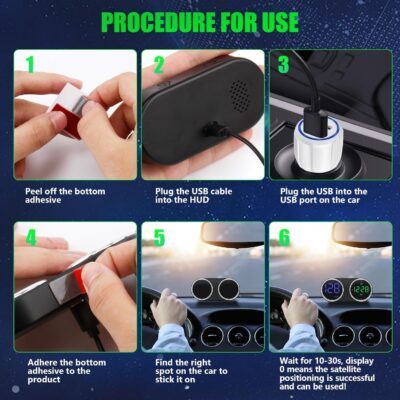 PROCEDURE FOR USE

1

Peel off the bottom adhesive

2

Plug the USB cable into the HUD

3

Plug the USB into the USB port on the car

4

Adhere the bottom adhesive to the product

5

Find the right spot on the car to stick it on

6

128

12:28

Wait for 10-30s, display 0 means the satellite positioning is successful and can be used!