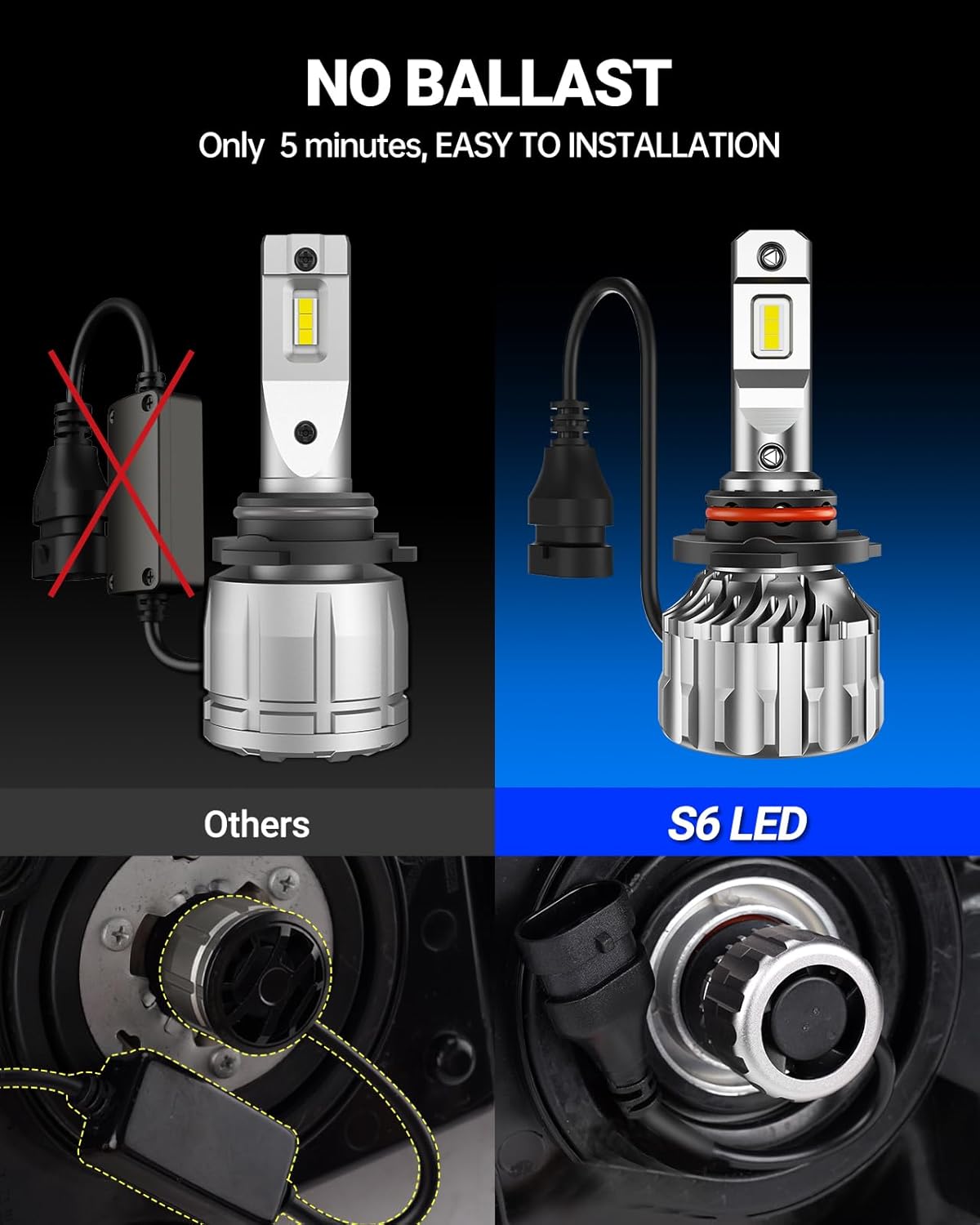 NO BALLAST
Only 5 minutes, EASY TO INSTALLATION

Others

S6 LED