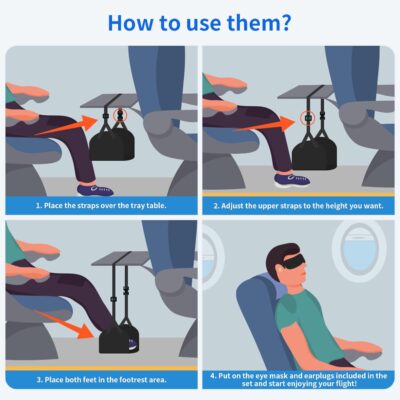 How to use them?

1. Place the straps over the tray table.

2. Adjust the upper straps to the height you want.

3. Place both feet in the footrest area.

4. Put on the eye mask and earplugs included in the set and start enjoying your flight!