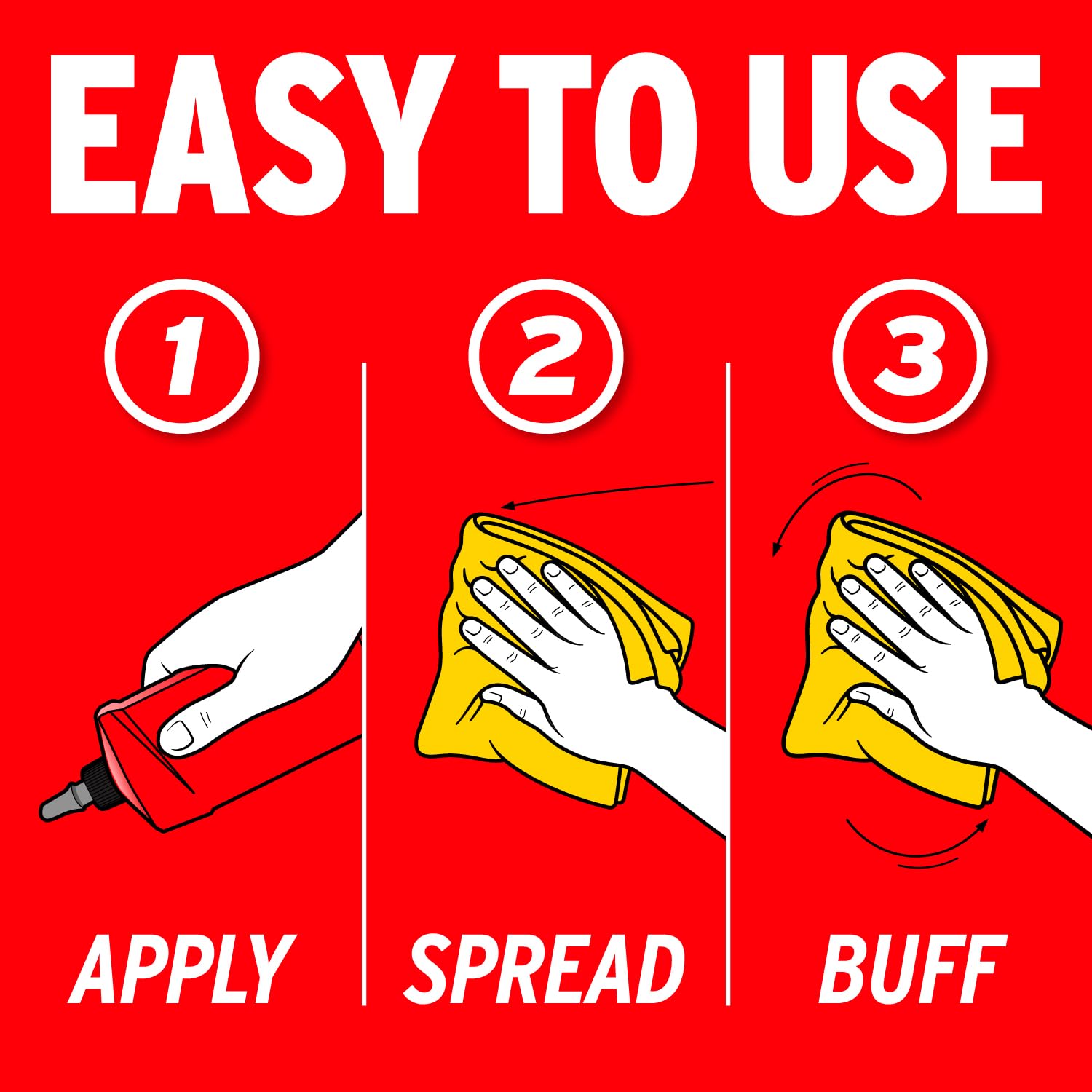 EASY TO USE

1

APPLY

2

SPREAD

3

BUFF