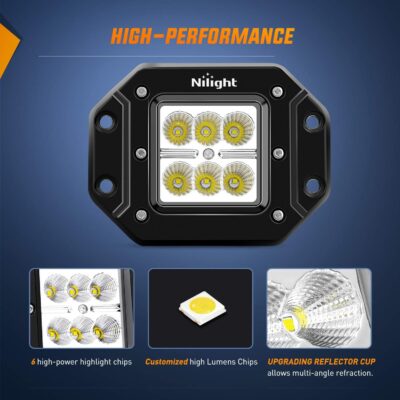 HIGH-PERFORMANCE

Nilight

6 high-power highlight chips

Customized high Lumens Chips

UPGRADING REFLECTOR CUP allows multi-angle refraction.