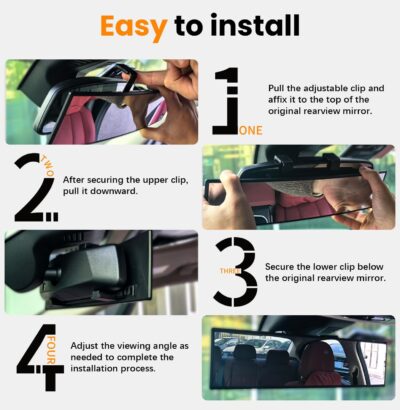 Easy to install

1 ONE

Pull the adjustable clip and affix it to the top of the original rearview mirror.

2 TWO

After securing the upper clip, pull it downward.

3 THREE

Secure the lower clip below the original rearview mirror.

4 FOUR

Adjust the viewing angle as needed to complete the installation process.